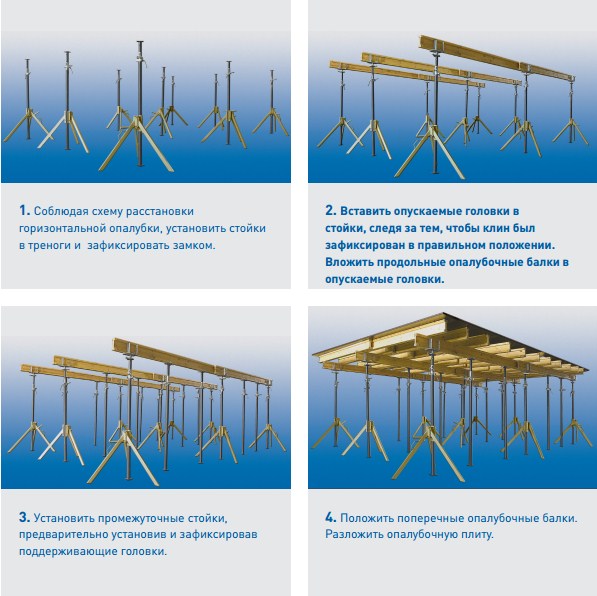 1. Соблюдая схему расстановки горизонтальной опалубки, установить стойки в треноги и  зафиксировать замком.

2. Вставить опускаемые головки в стойки, следя за тем, чтобы клин был зафиксирован в правильном положении. Вложить продольные опалубочные балки в опускаемые головки.

3. Установить промежуточные стойки, предварительно установив и зафиксировав поддерживающие головки.

4. Положить поперечные опалубочные балки. Разложить опалубочную плиту.