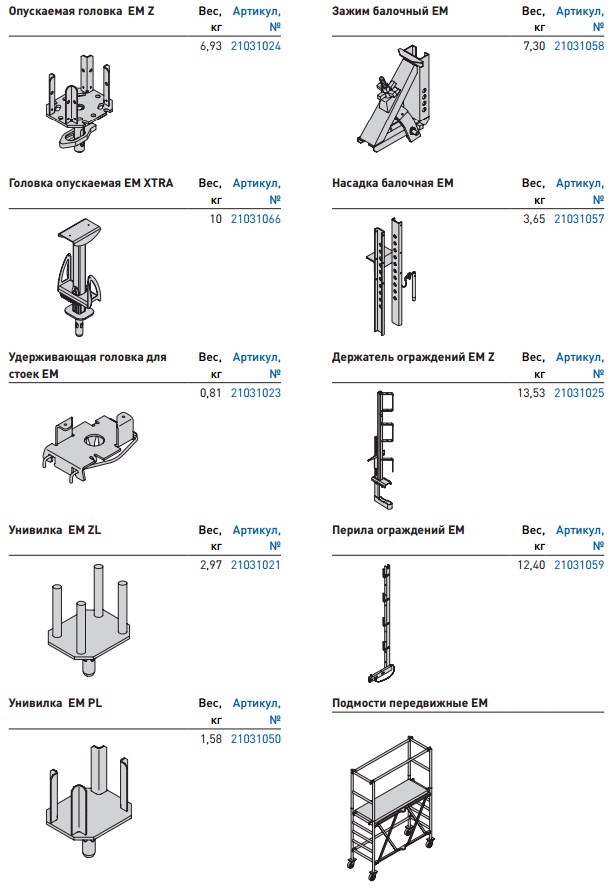 | Опускаемая головка EM Z | Вес, кг | Артикул, № |
|---|---|---|
| | 6,93 | 21031024 |

| Головка опускаемая EM XTRA | Вес, кг | Артикул, № |
|---|---|---|
| | 10 | 21031066 |

| Удерживающая головка для стоек EM | Вес, кг | Артикул, № |
|---|---|---|
| | 0,81 | 21031023 |

| Унивилка EM ZL | Вес, кг | Артикул, № |
|---|---|---|
| | 2,97 | 21031021 |

| Унивилка EM PL | Вес, кг | Артикул, № |
|---|---|---|
| | 1,58 | 21031050 |

| Зажим балочный EM | Вес, кг | Артикул, № |
|---|---|---|
| | 7,30 | 21031058 |

| Насадка балочная EM | Вес, кг | Артикул, № |
|---|---|---|
| | 3,65 | 21031057 |

| Держатель ограждений EM Z | Вес, кг | Артикул, № |
|---|---|---|
| | 13,53 | 21031025 |

| Перила ограждений EM | Вес, кг | Артикул, № |
|---|---|---|
| | 12,40 | 21031059 |

Подмости передвижные EM