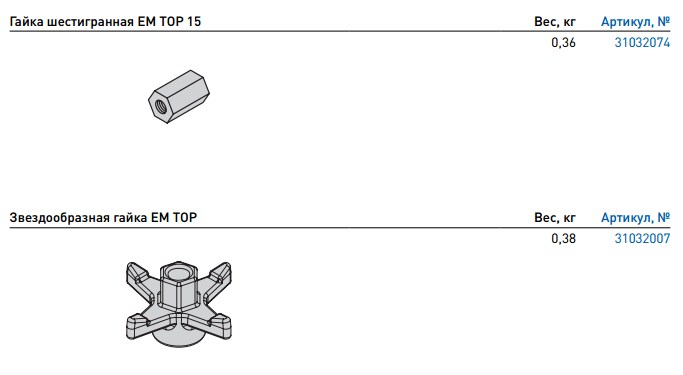 | Гайка шестигранная EM TOP 15 | Вес, кг | Артикул, № |
|---|---|---|
| | 0,36 | 31032074 |

| Звездообразная гайка EM TOP | Вес, кг | Артикул, № |
|---|---|---|
| | 0,38 | 31032007 |